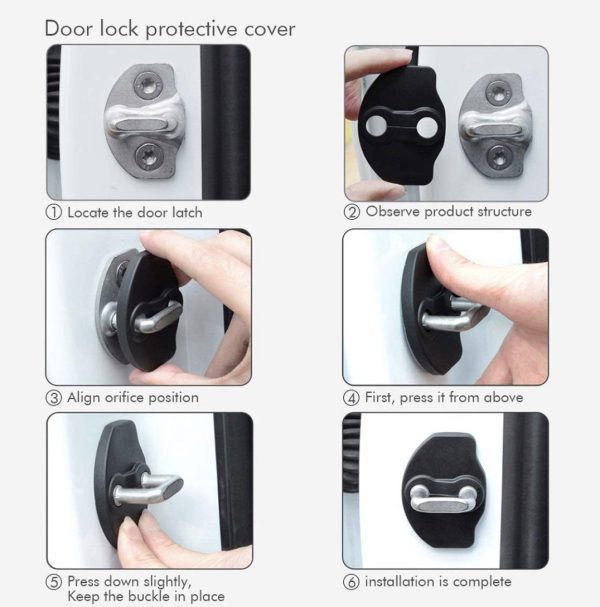 Door lock protective cover

① Locate the door latch

② Observe product structure

③ Align orifice position

④ First, press it from above

⑤ Press down slightly, Keep the buckle in place

⑥ installation is complete